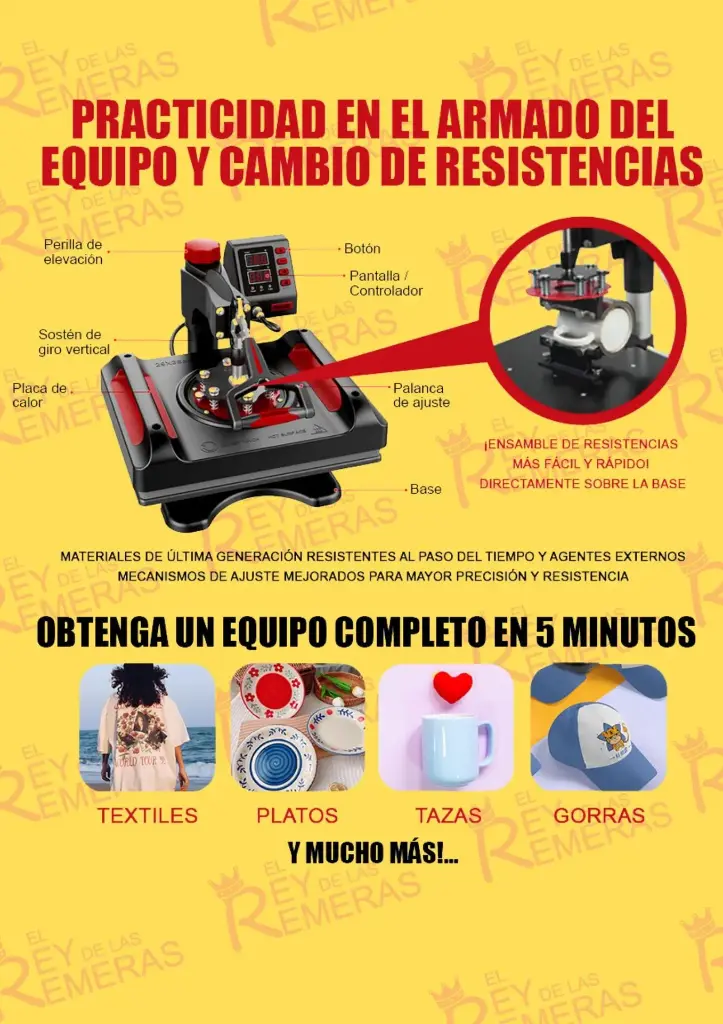 EL REY DE LAS REMERAS

PRACTICIDAD EN EL ARMADO DEL EQUIPO Y CAMBIO DE RESISTENCIAS

Perilla de elevación

Botón

Pantalla / Controlador

Sostén de giro vertical

Placa de calor

Palanca de ajuste

Base

¡ENSAMBLE DE RESISTENCIAS MÁS FÁCIL Y RÁPIDO! DIRECTAMENTE SOBRE LA BASE

MATERIALES DE ÚLTIMA GENERACIÓN RESISTENTES AL PASO DEL TIEMPO Y AGENTES EXTERNOS
MECANISMOS DE AJUSTE MEJORADOS PARA MAYOR PRECISIÓN Y RESISTENCIA

OBTENGA UN EQUIPO COMPLETO EN 5 MINUTOS

TEXTILES

PLATOS

TAZAS

GORRAS

Y MUCHO MÁS!...